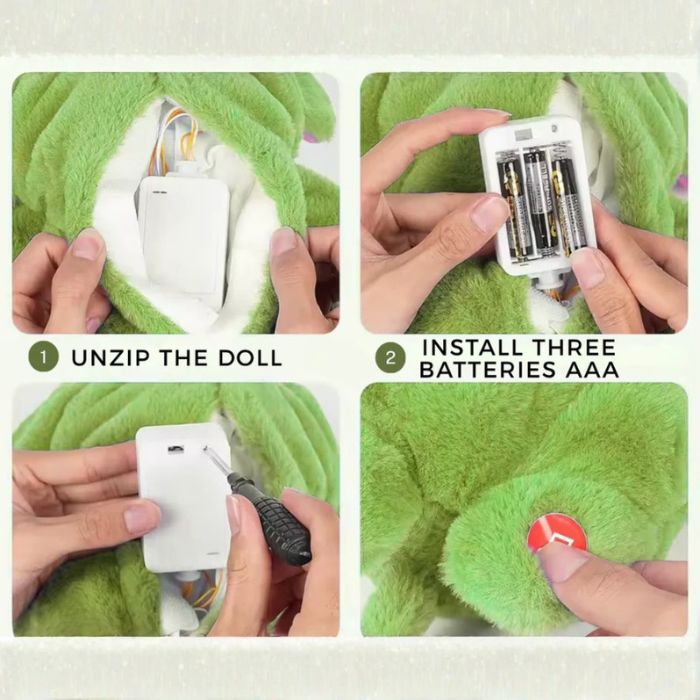 1 UNZIP THE DOLL

2 INSTALL THREE BATTERIES AAA